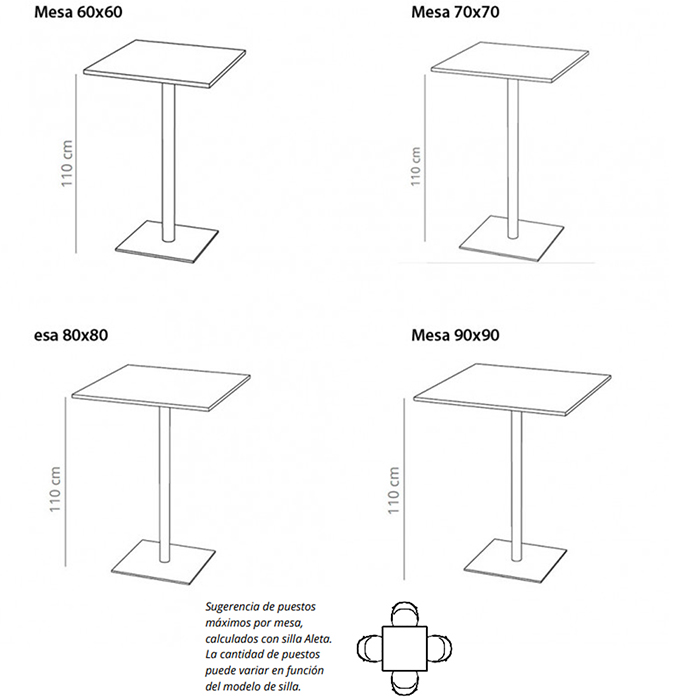 Mesa 60x60

110 cm

Mesa 70x70

110 cm

esa 80x80

110 cm

Mesa 90x90

110 cm

Sugerencia de puestos máximos por mesa, calculados con silla Aleta. La cantidad de puestos puede variar en función del modelo de silla.